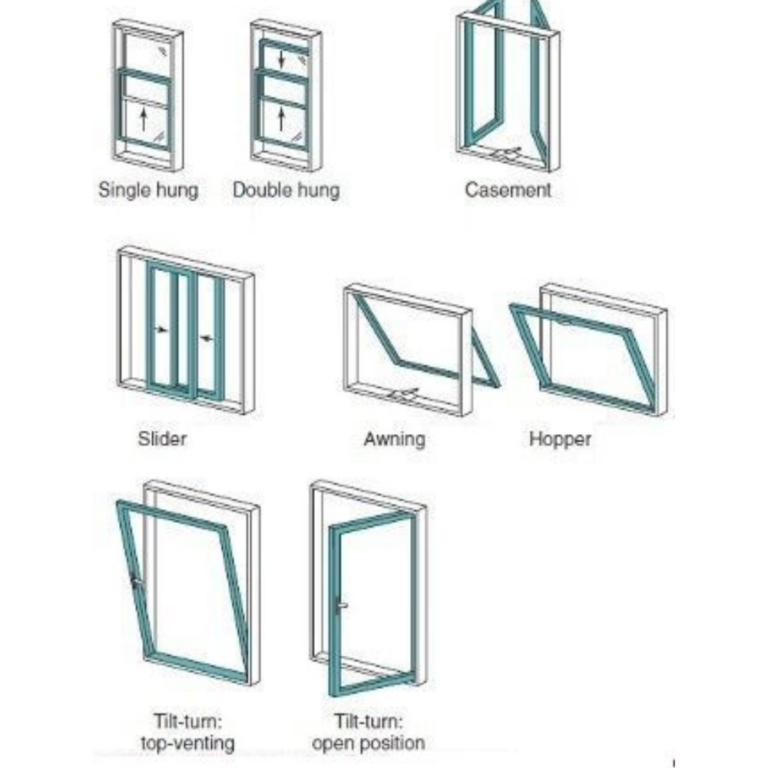 Single hung

Double hung

Casement

Slider

Awning

Hopper

Tilt-turn: top-venting

Tilt-turn: open position